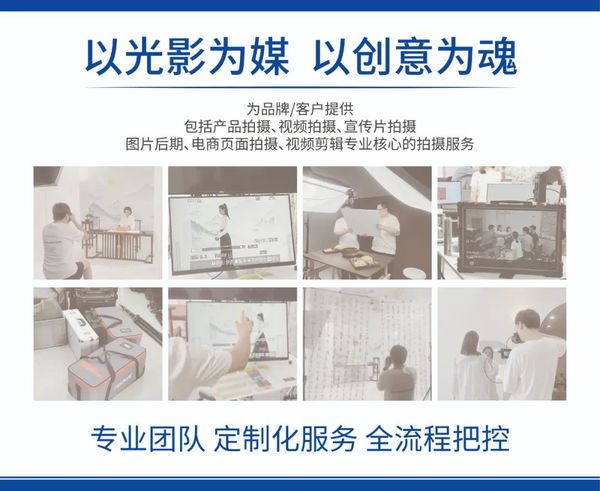 以光影为媒 以创意为魂

为品牌/客户提供
包括产品拍摄、视频拍摄、宣传片拍摄
图片后期、电商页面拍摄、视频剪辑专业核心的拍摄服务

专业团队 定制化服务 全流程把控