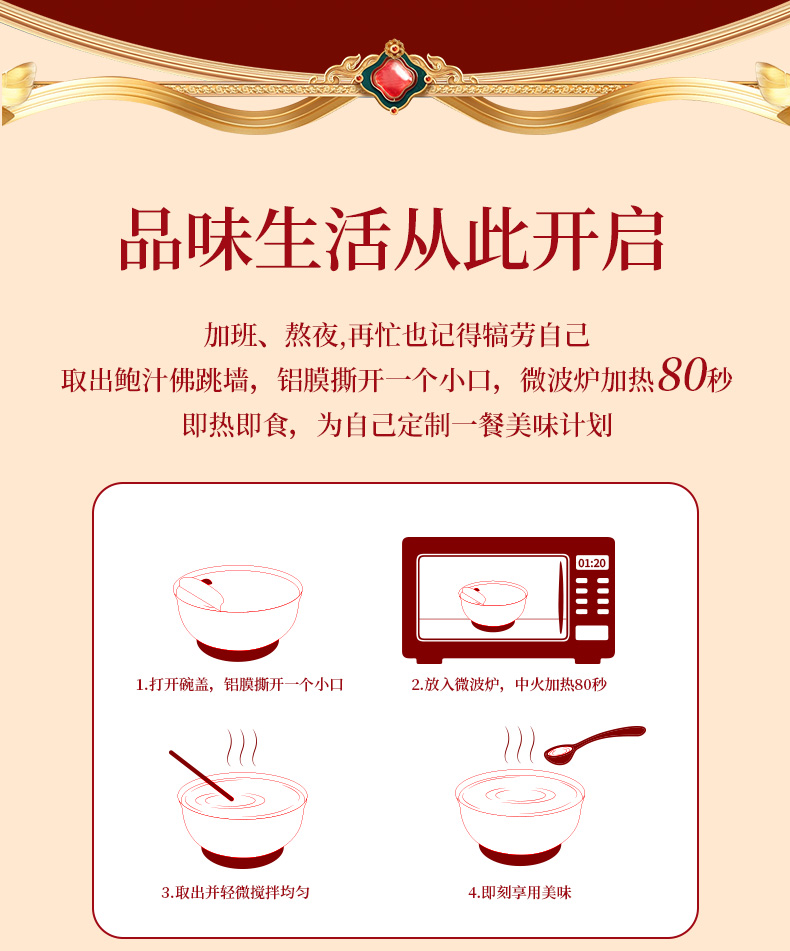 品味生活从此开启

加班、熬夜,再忙也记得犒劳自己
取出鲍汁佛跳墙，铝膜撕开一个小口，微波炉加热80秒
即热即食，为自己定制一餐美味计划

01:20

1.打开碗盖，铝膜撕开一个小口

2.放入微波炉，中火加热80秒

3.取出并轻微搅拌均匀

4.即刻享用美味